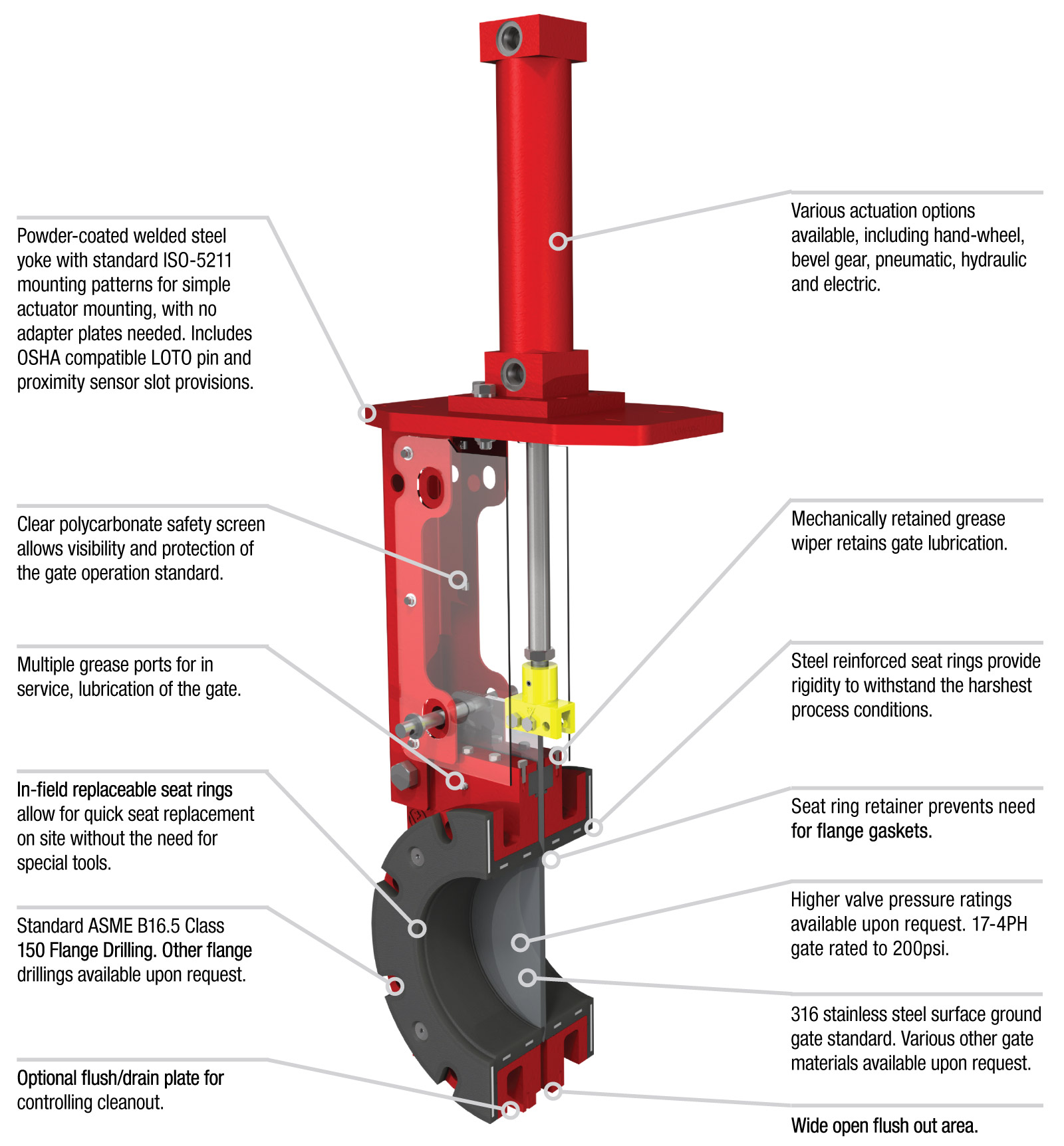 Powder-coated welded steel yoke with standard ISO-5211 mounting patterns for simple actuator mounting, with no adapter plates needed. Includes OSHA compatible LOTO pin and proximity sensor slot provisions.

Clear polycarbonate safety screen allows visibility and protection of the gate operation standard.

Multiple grease ports for in service, lubrication of the gate.

In-field replaceable seat rings allow for quick seat replacement on site without the need for special tools.

Standard ASME B16.5 Class 150 Flange Drilling. Other flange drillings available upon request.

Optional flush/drain plate for controlling cleanout.

Various actuation options available, including hand-wheel, bevel gear, pneumatic, hydraulic and electric.

Mechanically retained grease wiper retains gate lubrication.

Steel reinforced seat rings provide rigidity to withstand the harshest process conditions.

Seat ring retainer prevents need for flange gaskets.

Higher valve pressure ratings available upon request. 17-4PH gate rated to 200psi.

316 stainless steel surface ground gate standard. Various other gate materials available upon request.

Wide open flush out area.